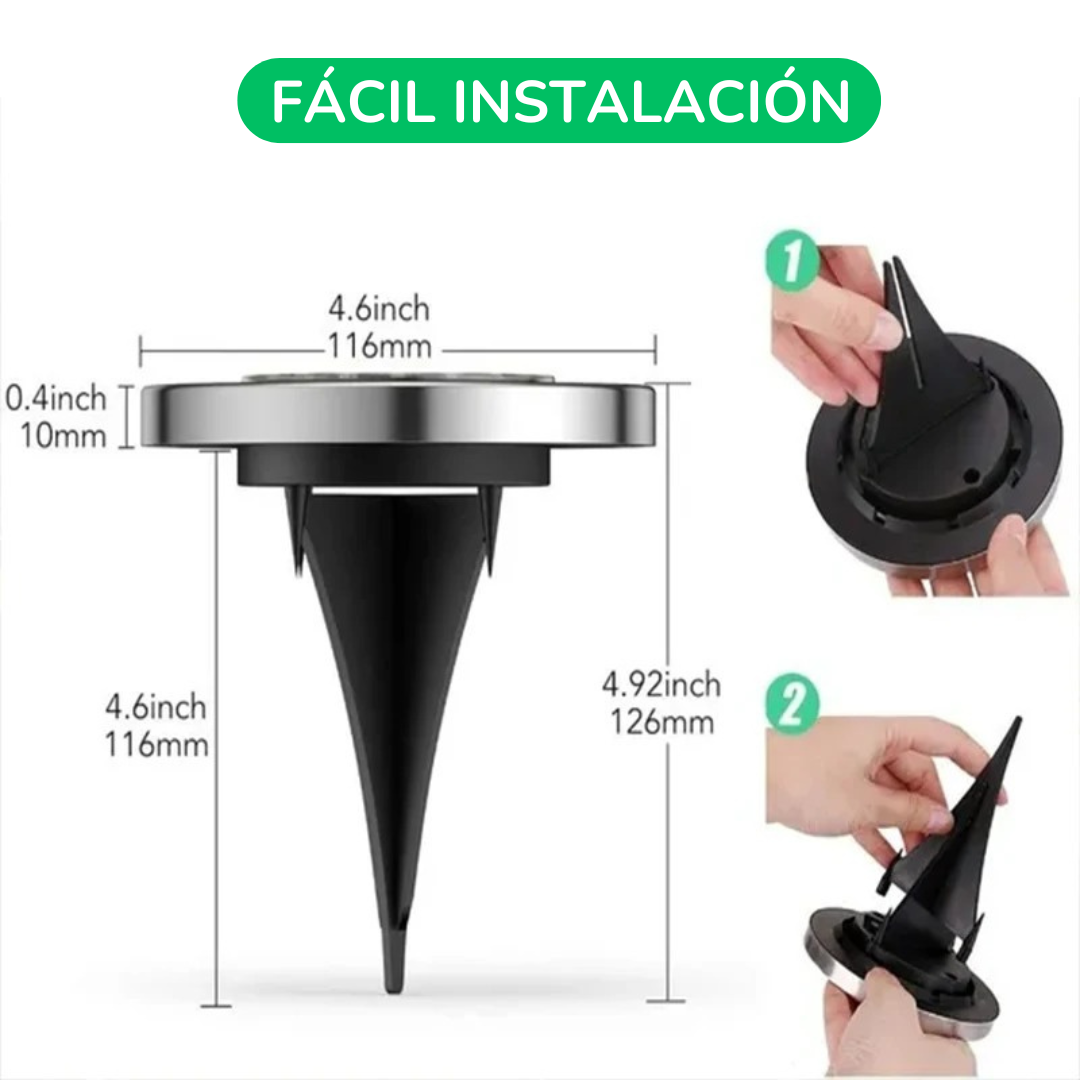 FÁCIL INSTALACIÓN

4.6inch
116mm

0.4inch
10mm

4.6inch
116mm

4.92inch
126mm

1

2